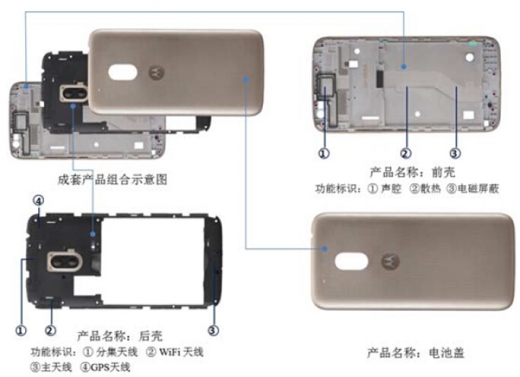 成套产品组合示意图

①
②
③

产品名称：前壳
功能标识：① 声腔 ②散热 ③电磁屏蔽

④
①
②
③

产品名称：后壳
功能标识：① 分集天线 ② WiFi 天线
③主天线 ④GPS天线

产品名称：电池盖